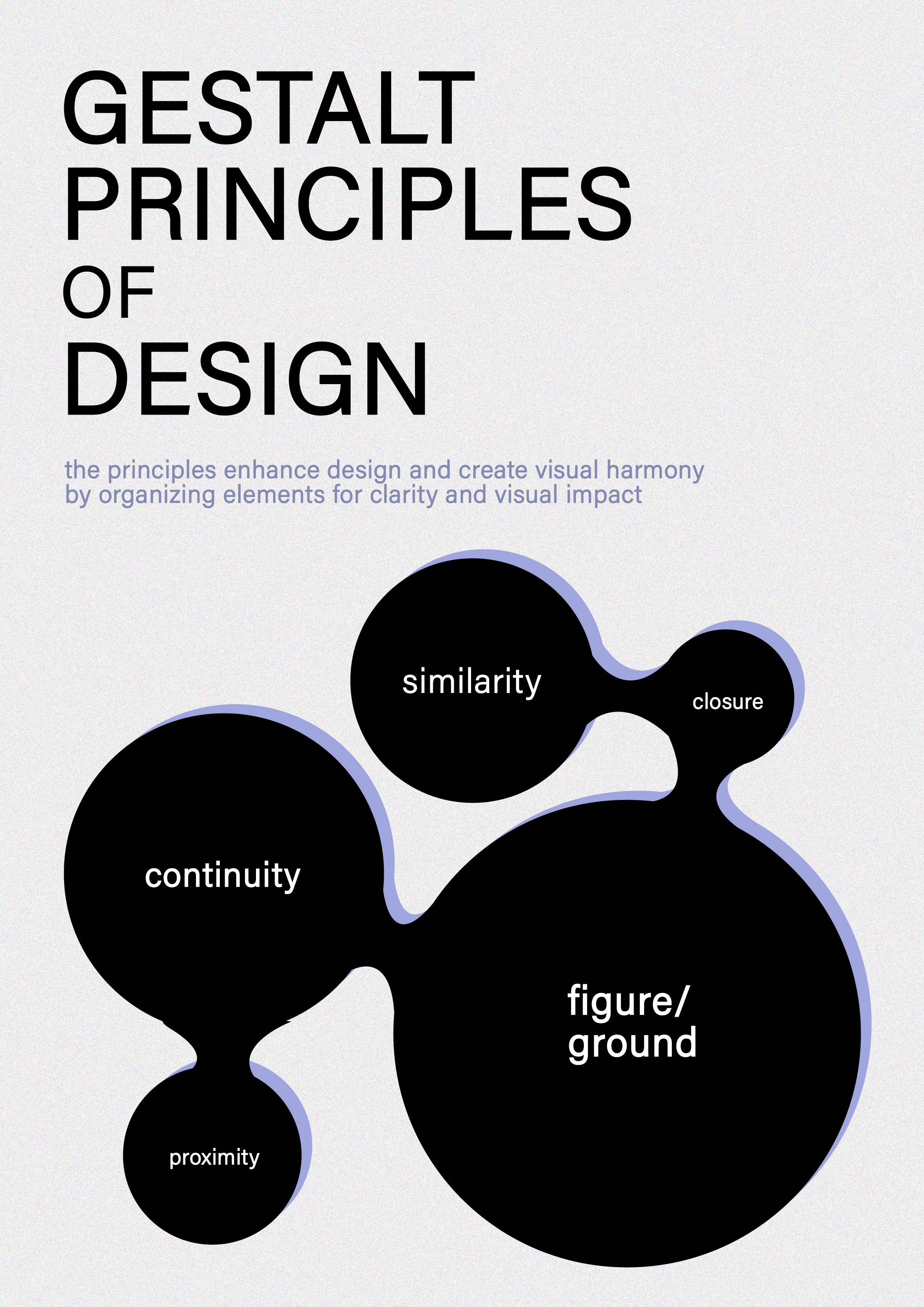 GESTALT PRINCIPLES OF DESIGN

the principles enhance design and create visual harmony by organizing elements for clarity and visual impact

similarity

closure

continuity

figure/ ground

proximity